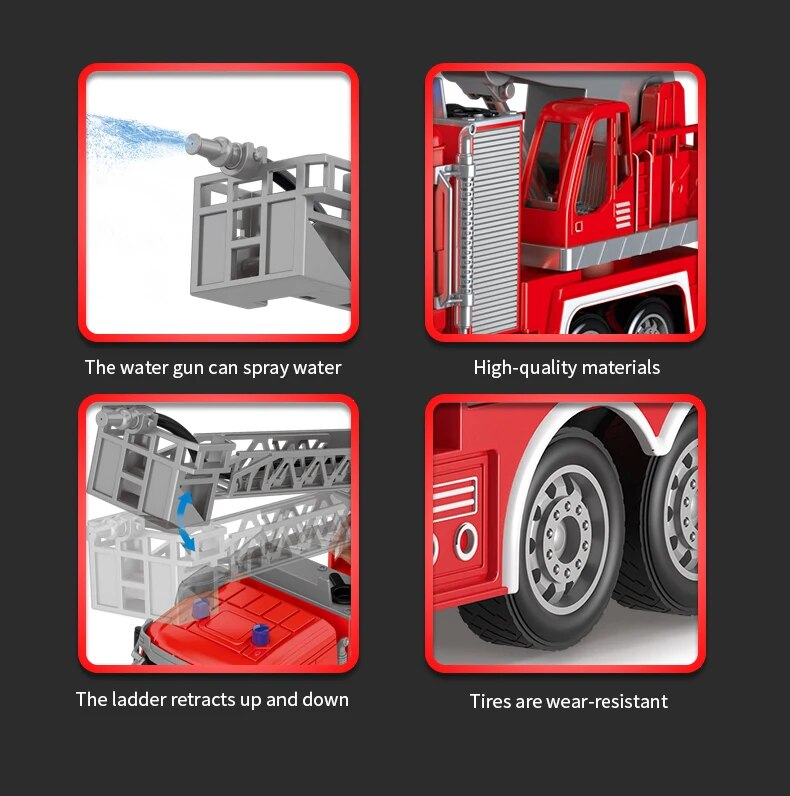 The water gun can spray water

High-quality materials

The ladder retracts up and down

Tires are wear-resistant